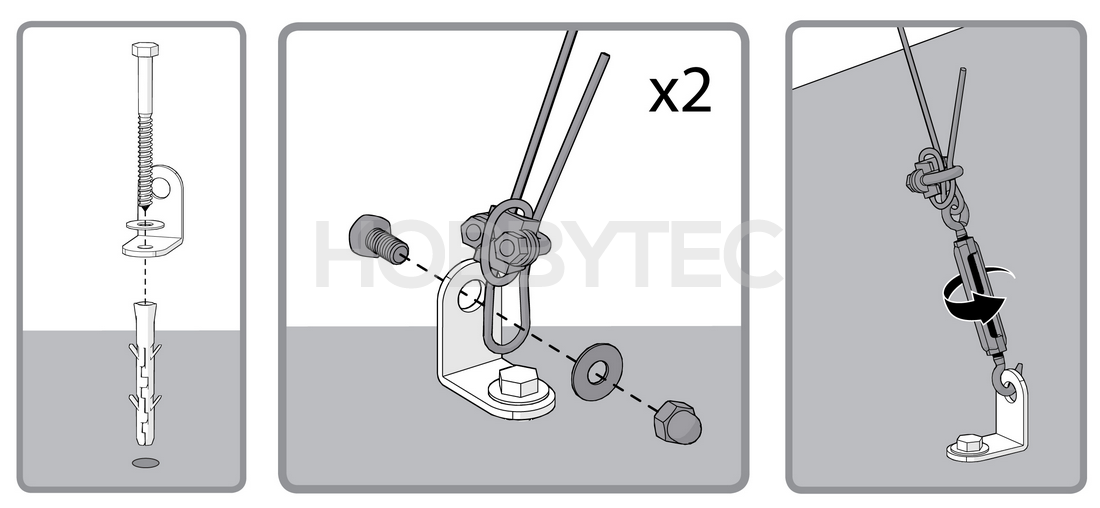 x2

HOBBYTEC